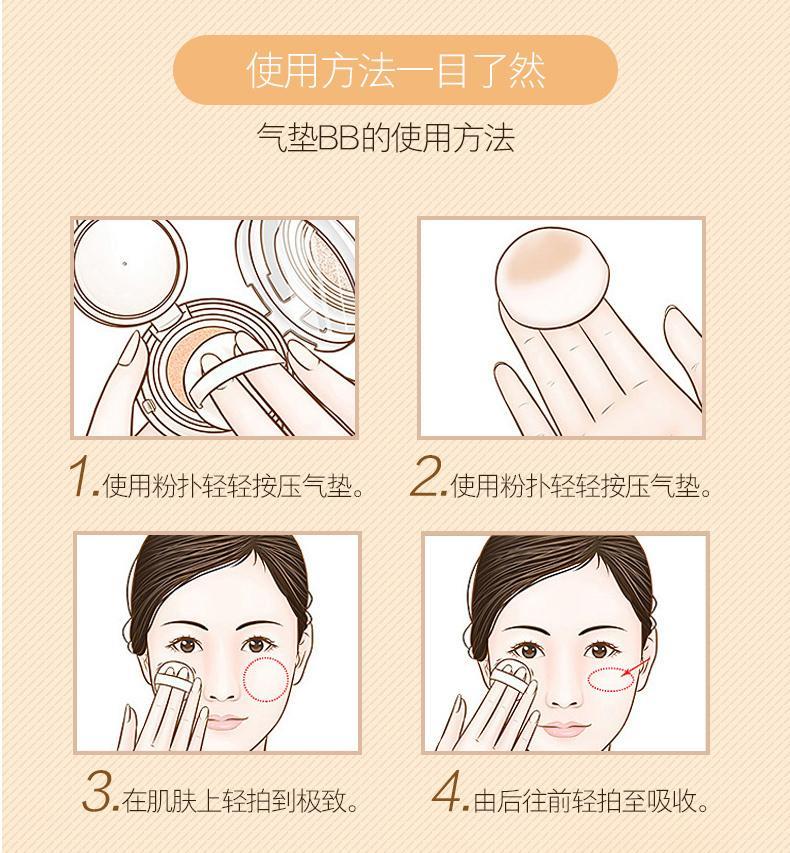 使用方法一目了然

气垫BB的使用方法

1.使用粉扑轻轻按压气垫。

2.使用粉扑轻轻按压气垫。

3.在肌肤上轻拍到极致。

4.由后往前轻拍至吸收。